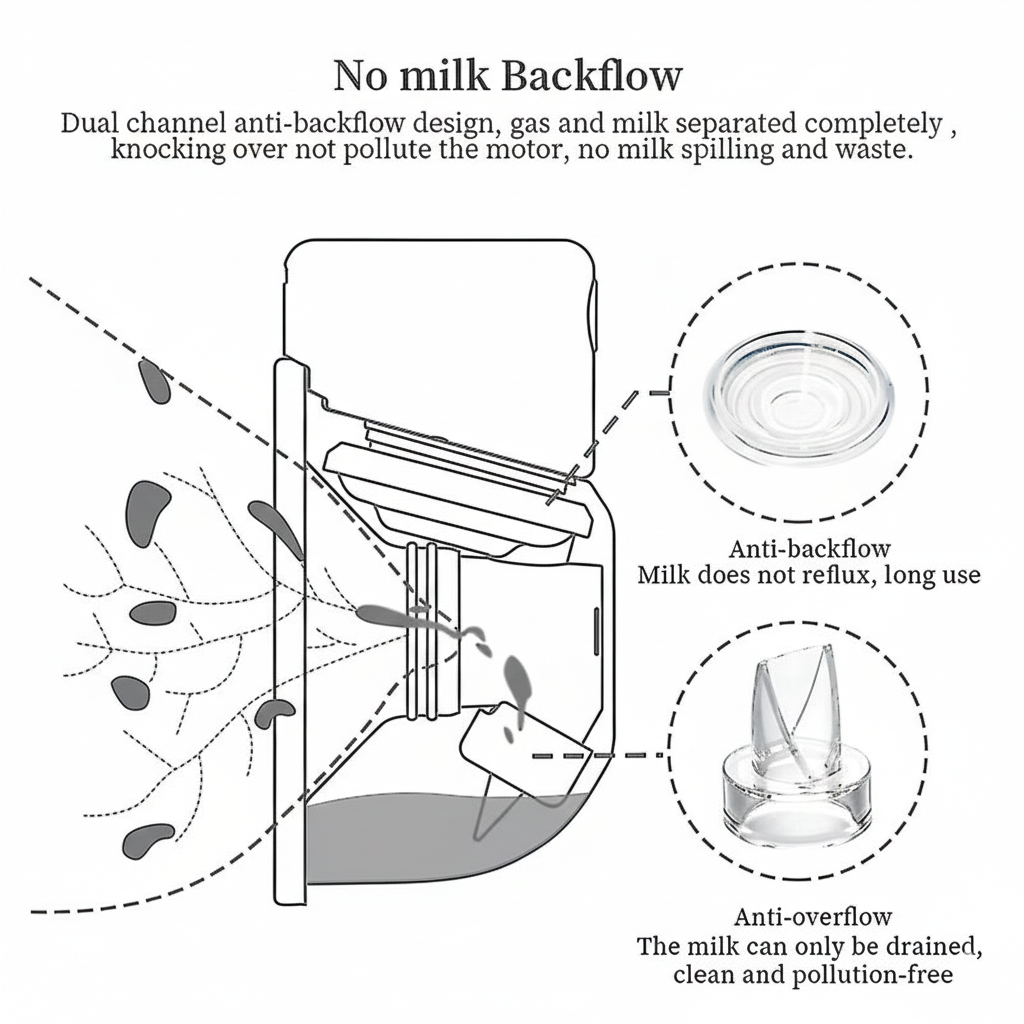 No milk Backflow

Dual channel anti-backflow design, gas and milk separated completely , knocking over not pollute the motor, no milk spilling and waste.

Anti-backflow
Milk does not reflux, long use

Anti-overflow
The milk can only be drained, clean and pollution-free